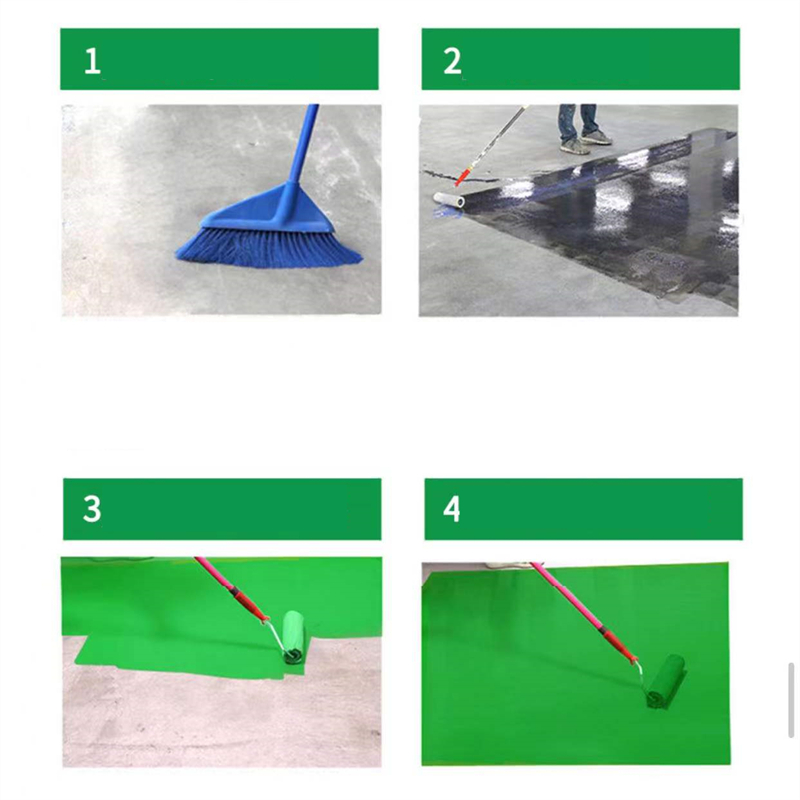 1

2

3

4