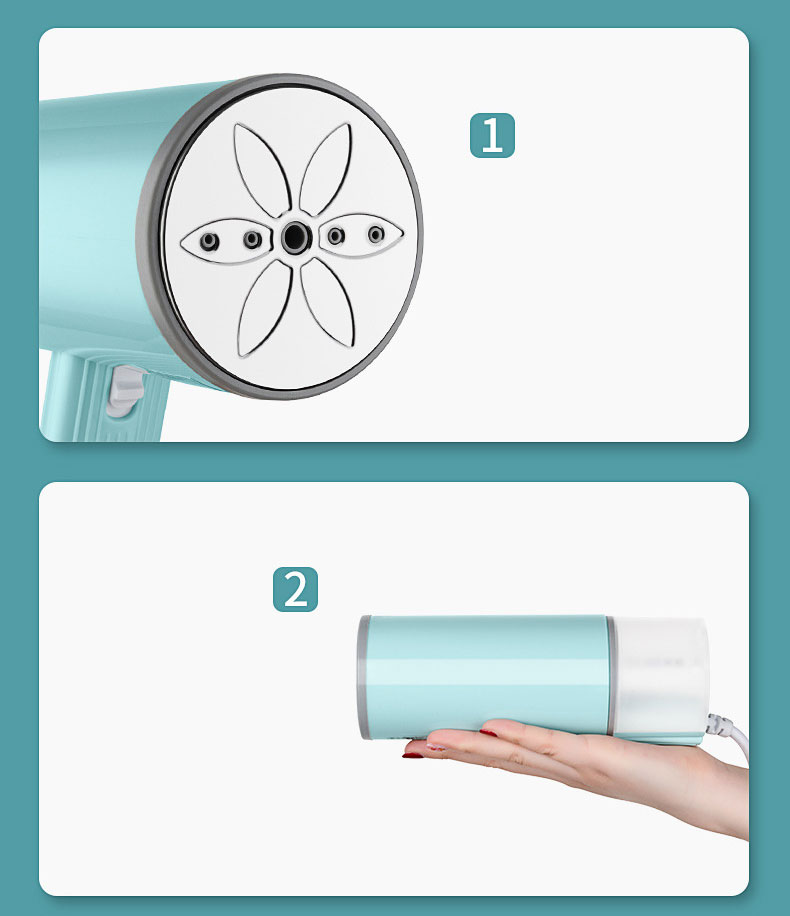 1

2