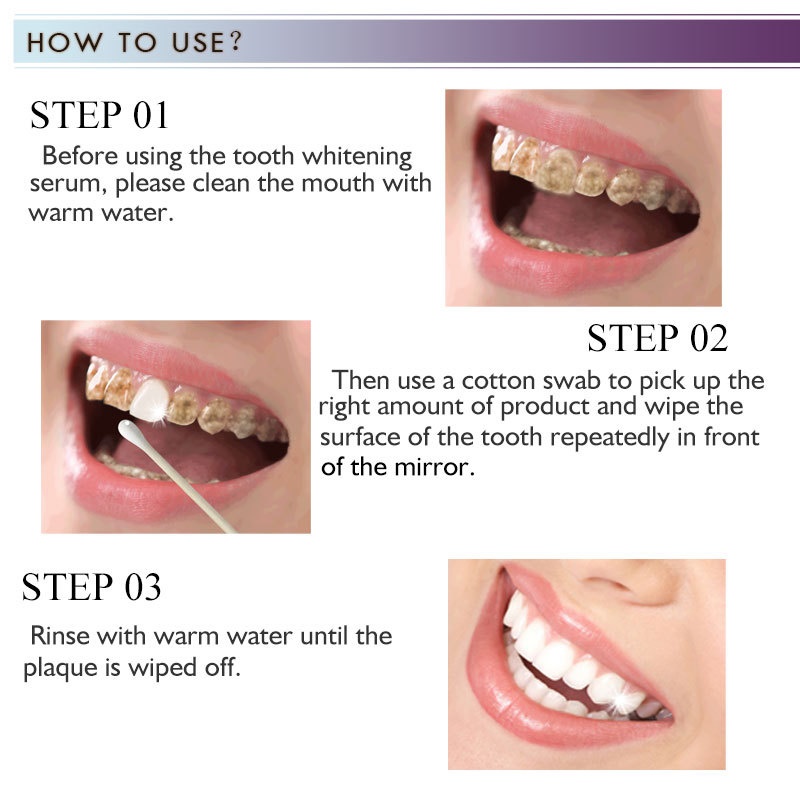 HOW TO USE?

STEP 01

Before using the tooth whitening serum, please clean the mouth with warm water.

STEP 02

Then use a cotton swab to pick up the right amount of product and wipe the surface of the tooth repeatedly in front of the mirror.

STEP 03

Rinse with warm water until the plaque is wiped off.