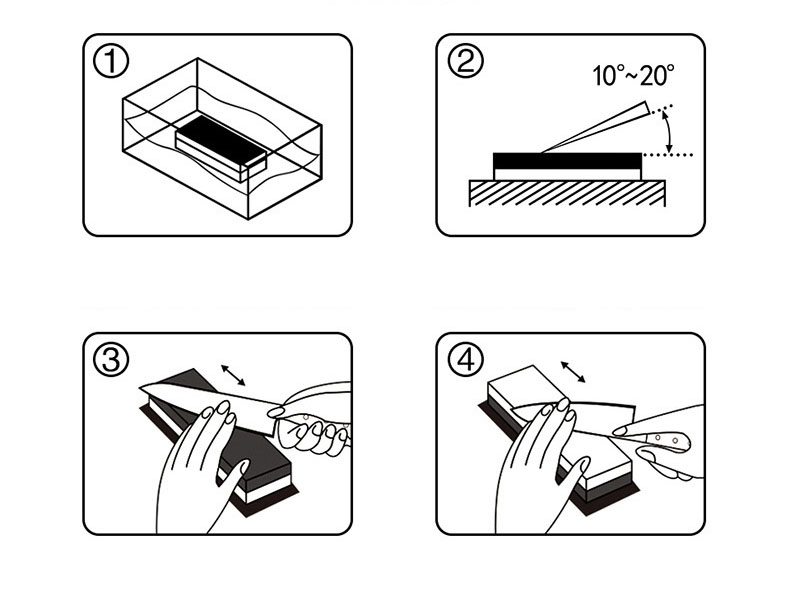 ①

②

10°~20°

③

④