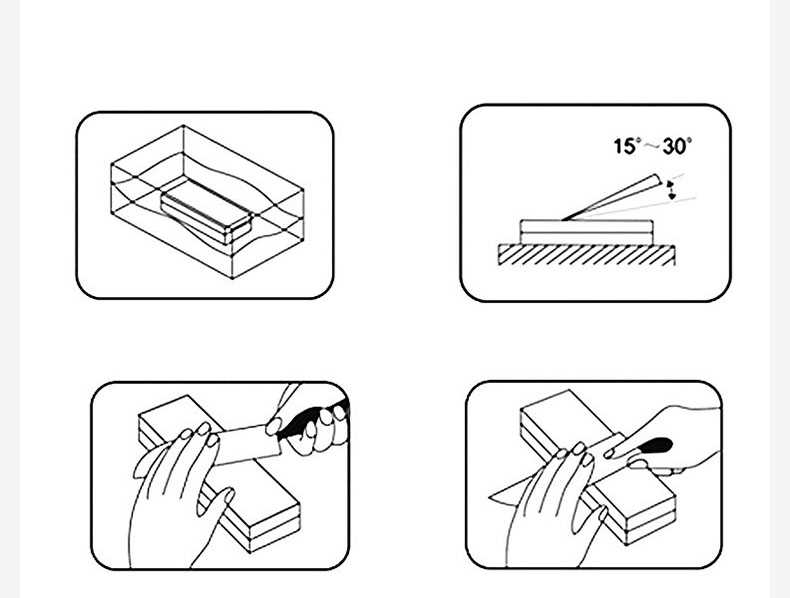 $15^\circ \sim 30^\circ$