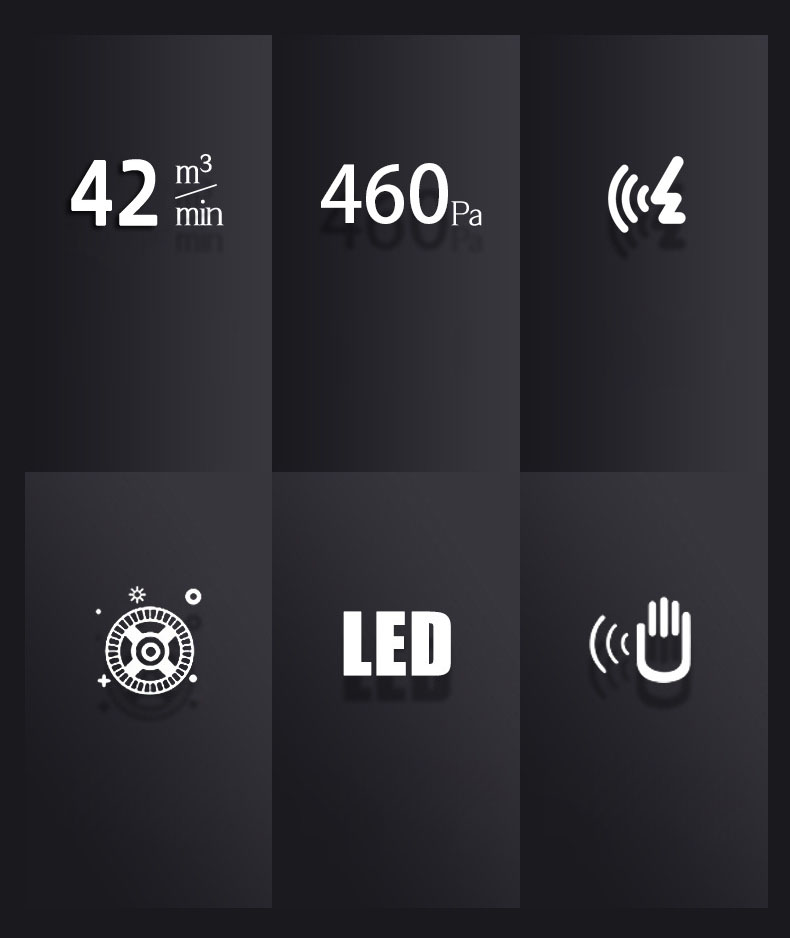 42 $\frac{m^3}{min}$

460Pa

LED