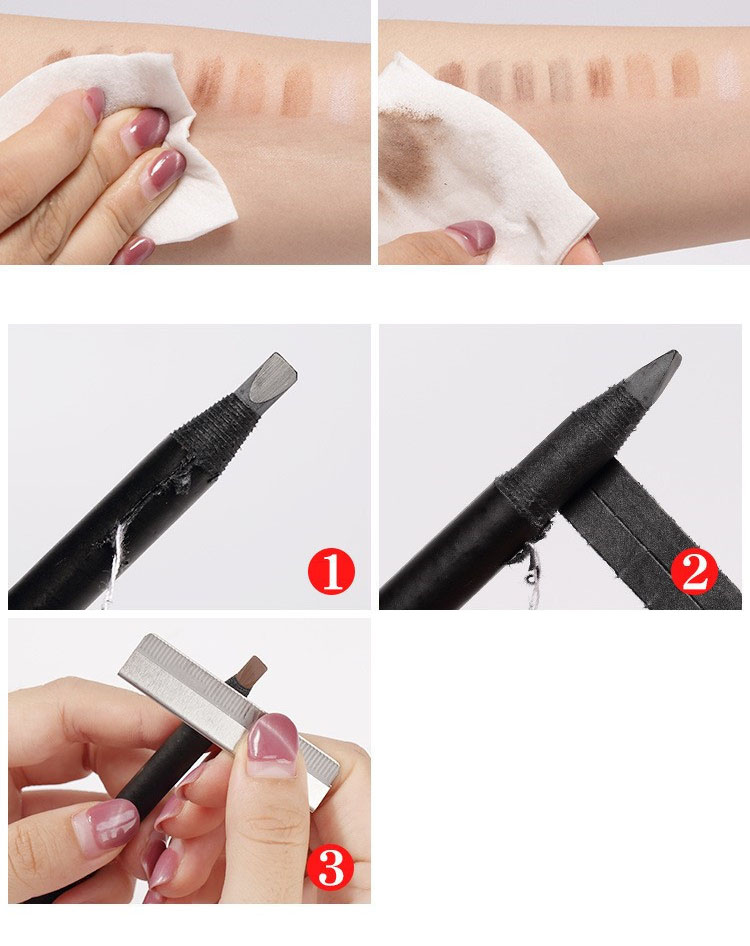 1

2

3