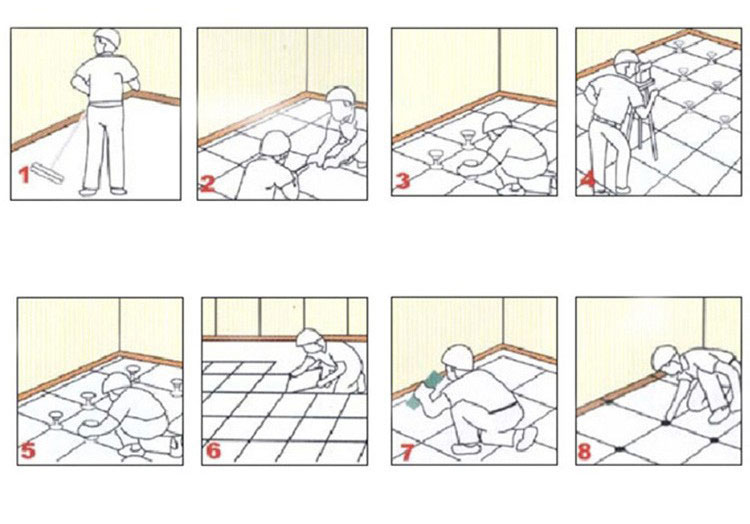 1
2
3
4
5
6
7
8