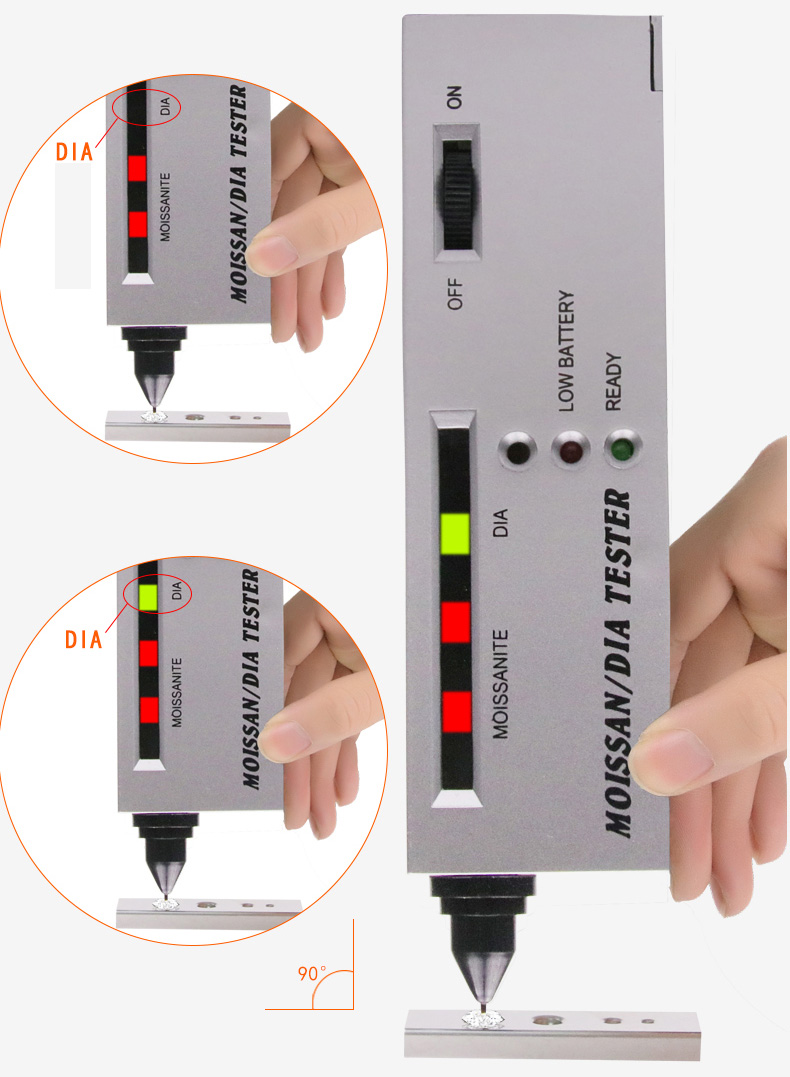 DIA

DIA

MOISSANITE

MOISSAN/DIA TESTER

DIA

DIA

MOISSANITE

MOISSAN/DIA TESTER

ON

OFF

LOW BATTERY

READY

DIA

MOISSANITE

MOISSAN/DIA TESTER

90°