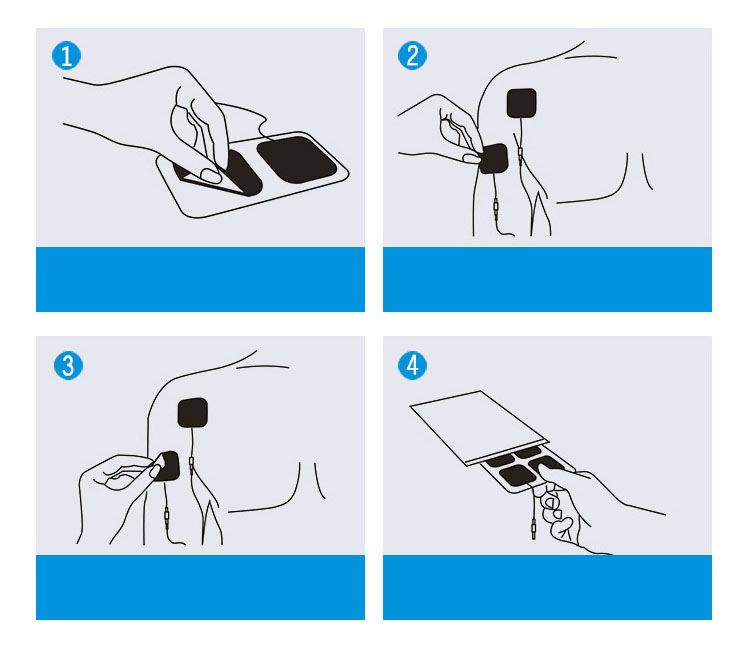 1

2

3

4