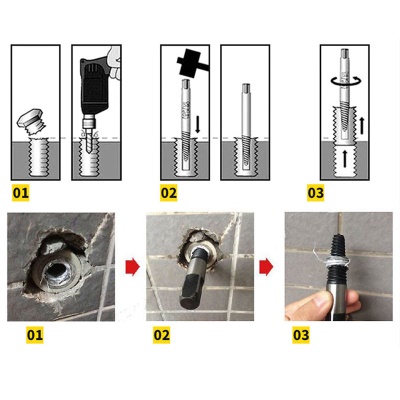 01

02

03

01

02

03