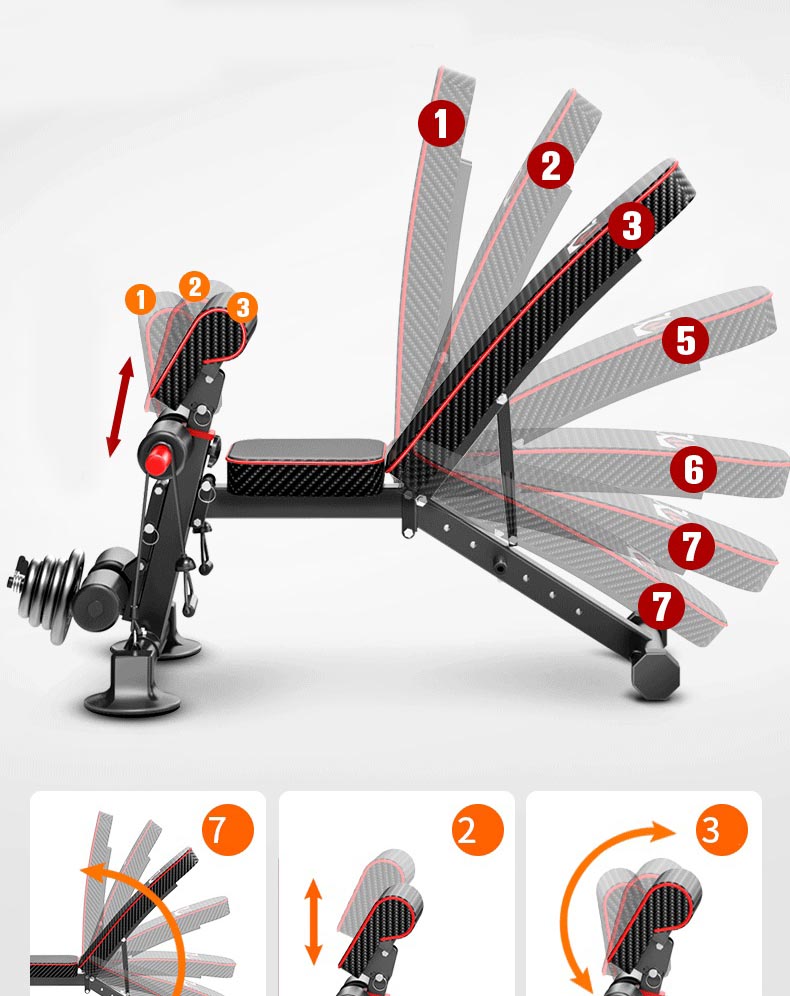 1
2
3
5
6
7
7
1
2
3
7
2
3