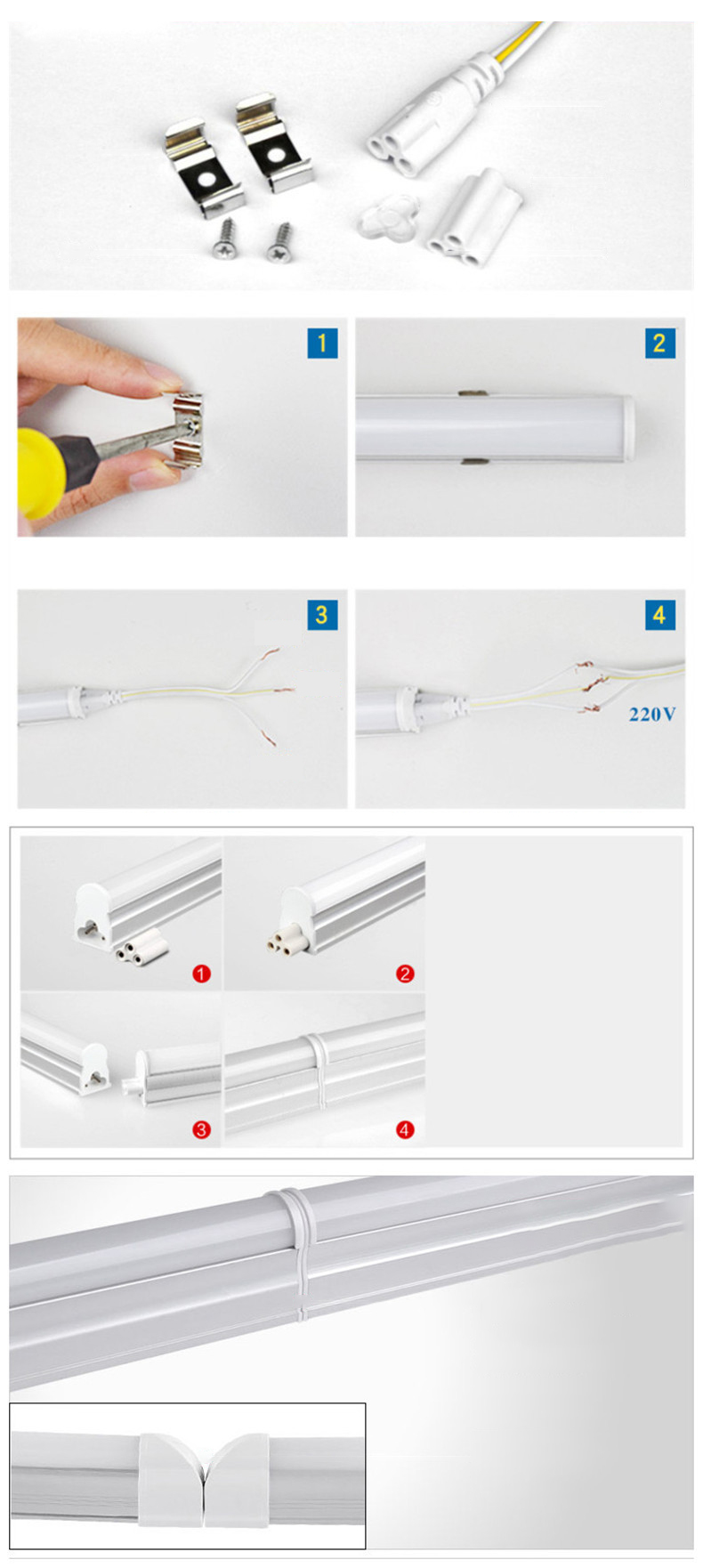 1

2

3

4

220V

1

2

3

4