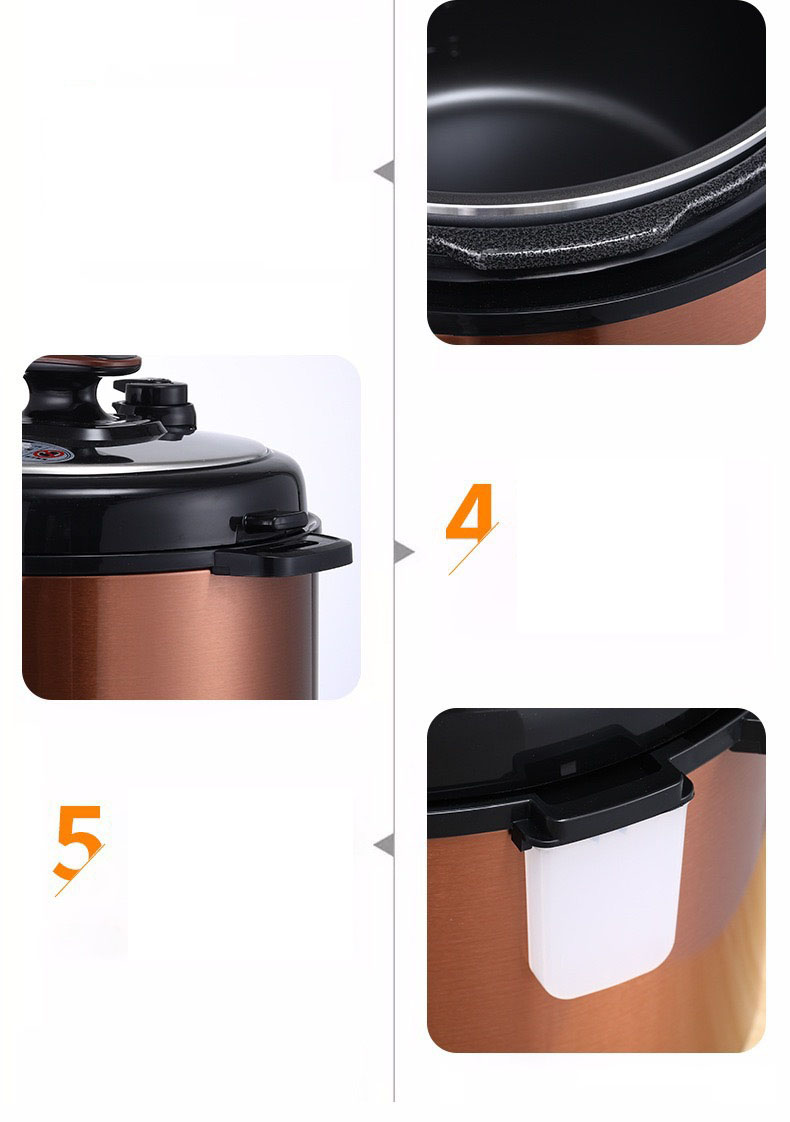 4

5