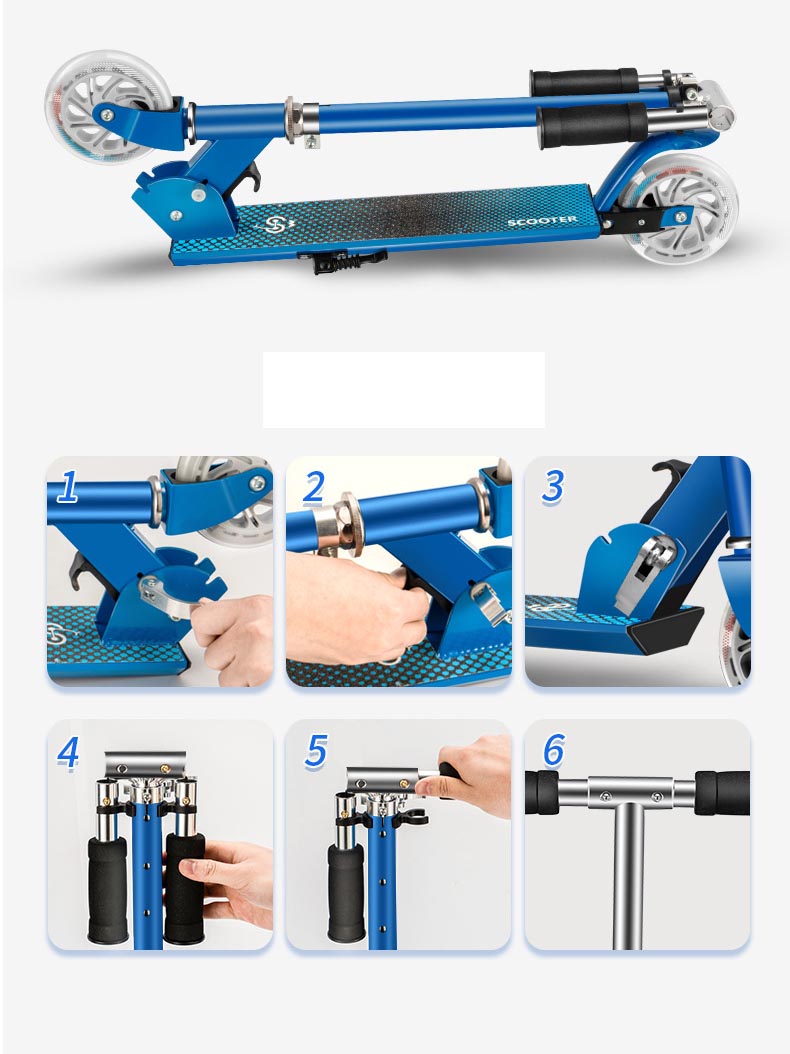 SCOOTER

1

2

3

4

5

6