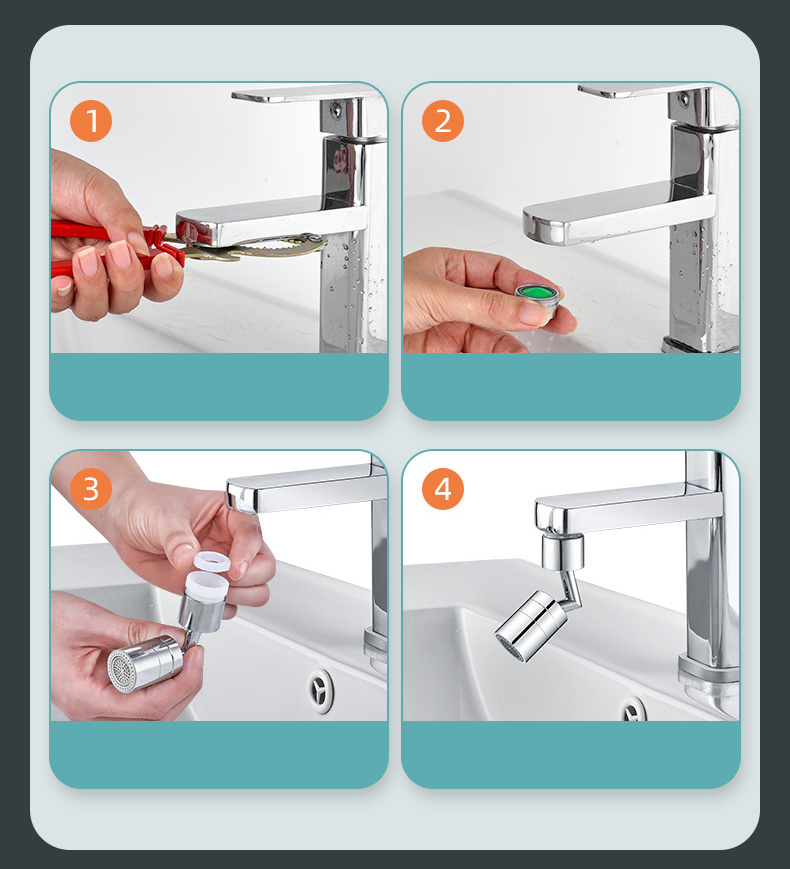 1

2

3

4