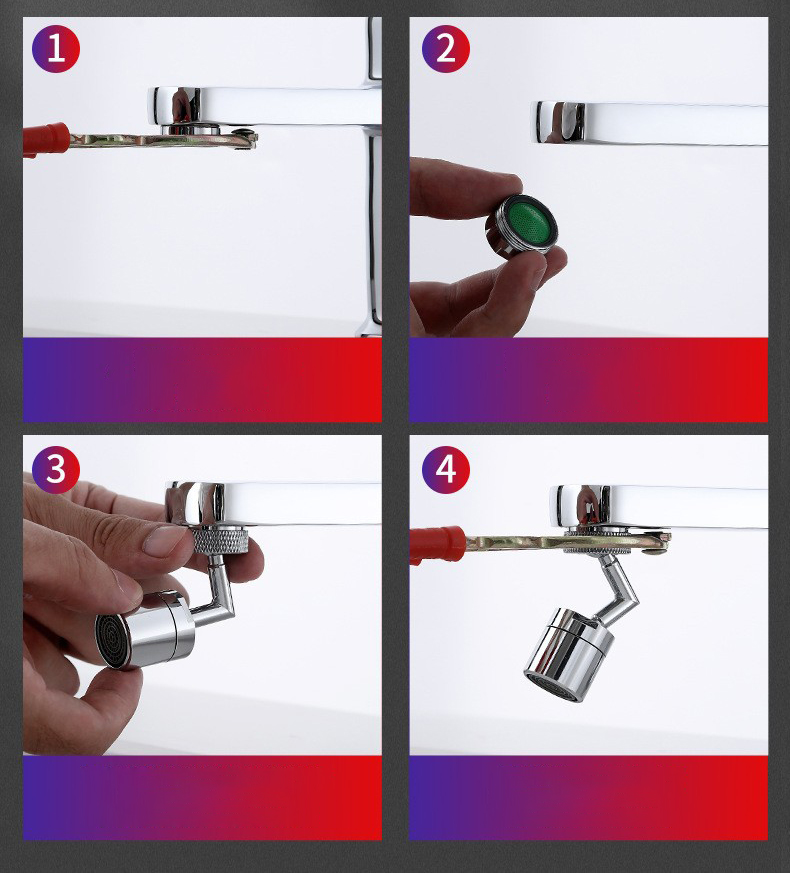 1

2

3

4