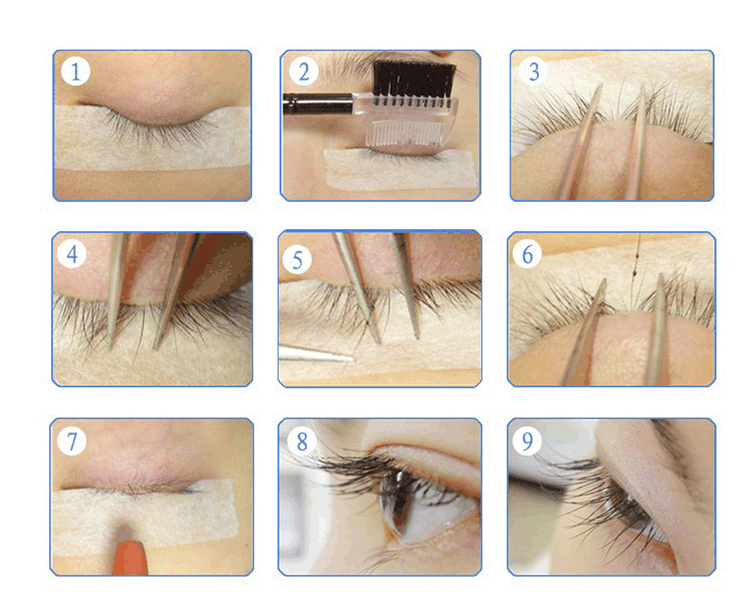 1
2
3
4
5
6
7
8
9