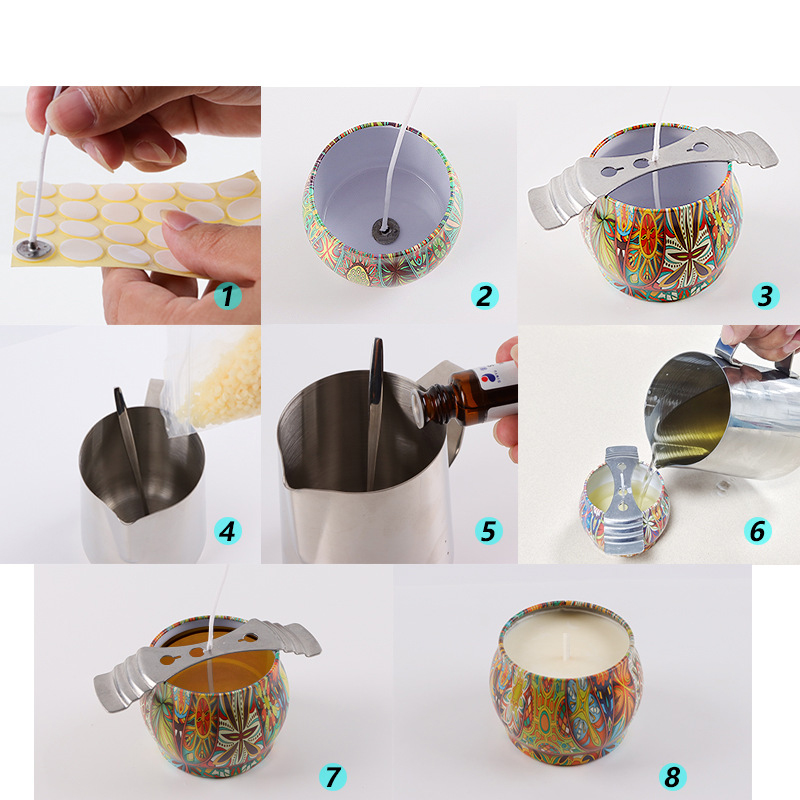 1

2

3

4

5

6

7

8