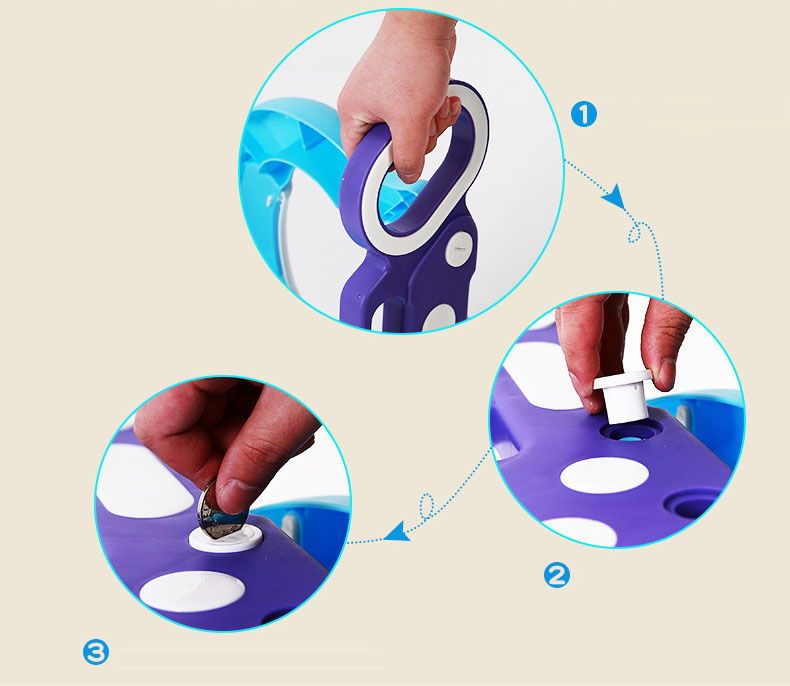 1

2

3