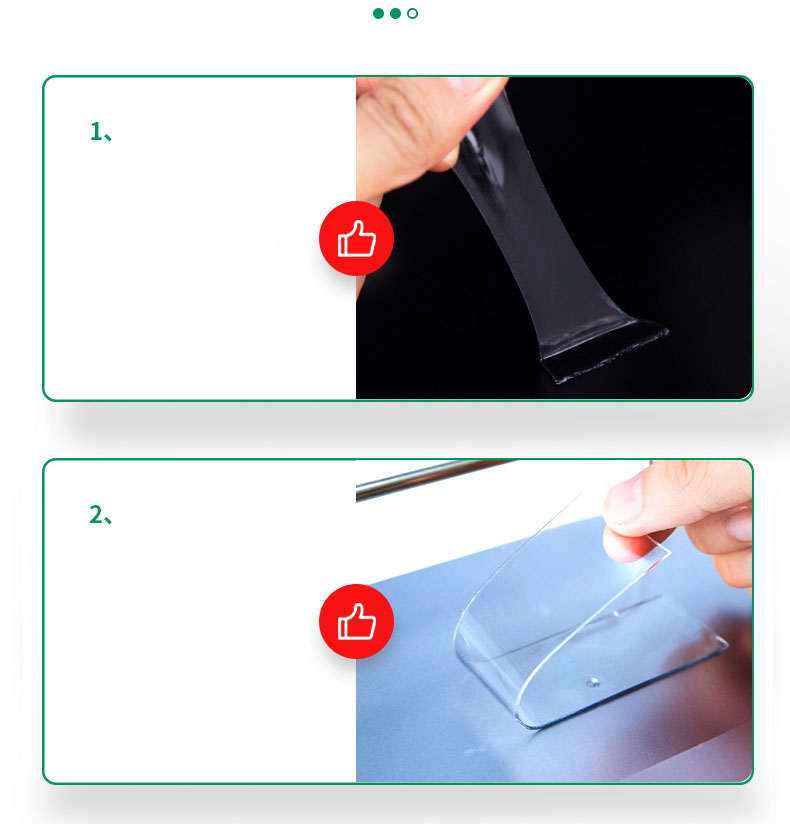 1、

2、