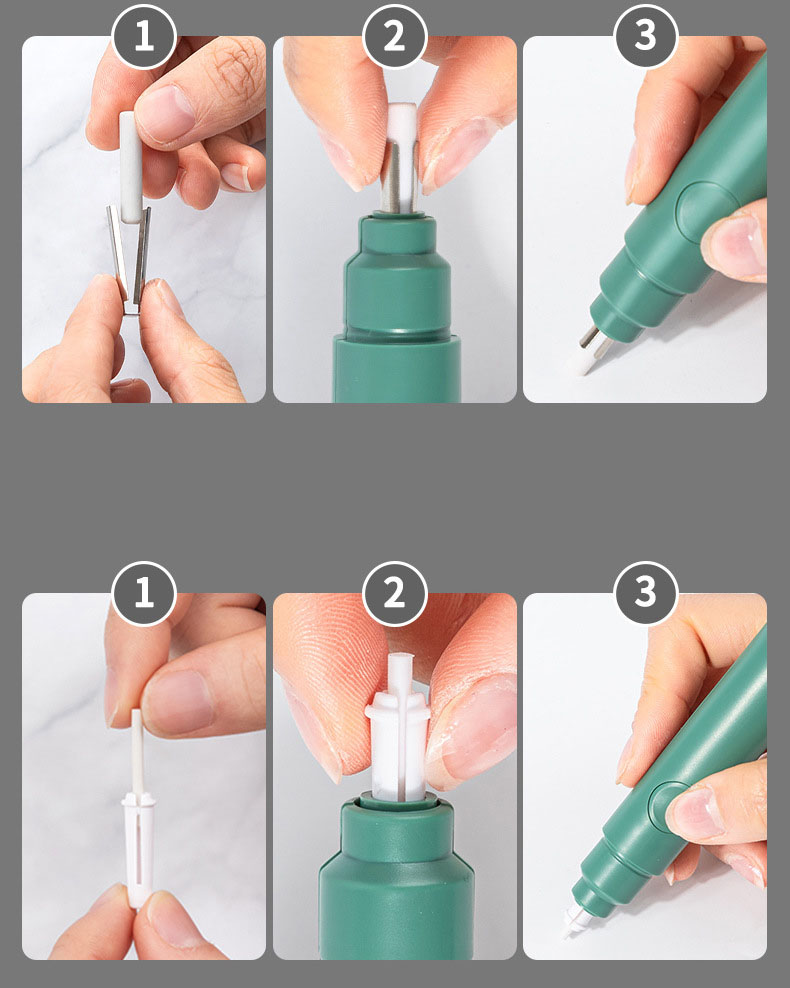 1
2
3
1
2
3