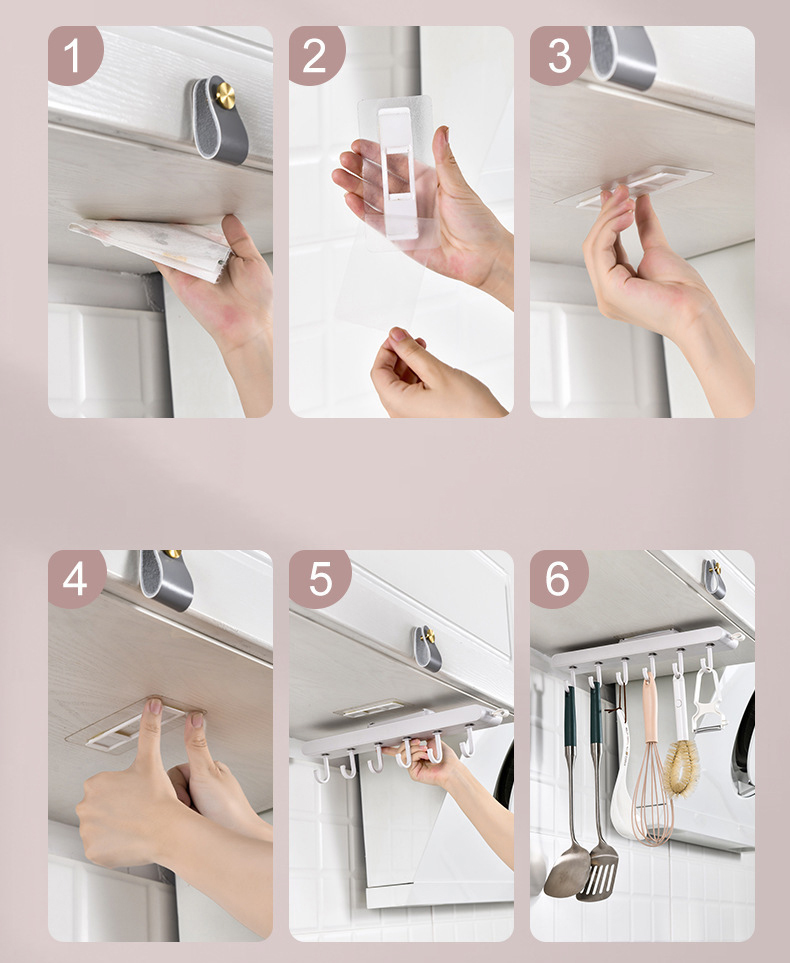 1

2

3

4

5

6