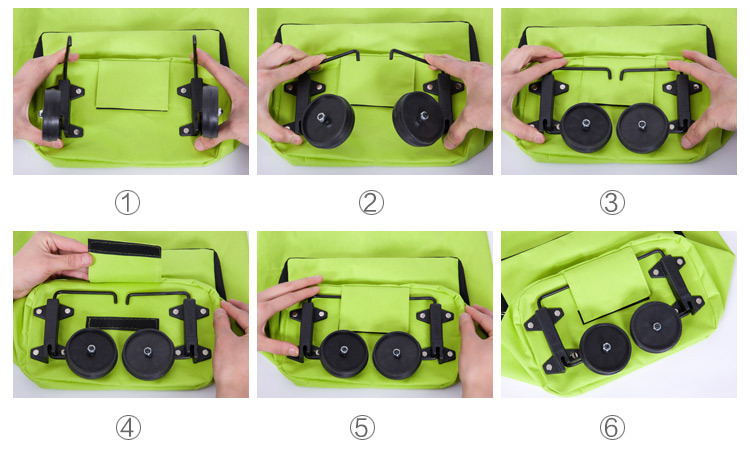 ①

②

③

④

⑤

⑥