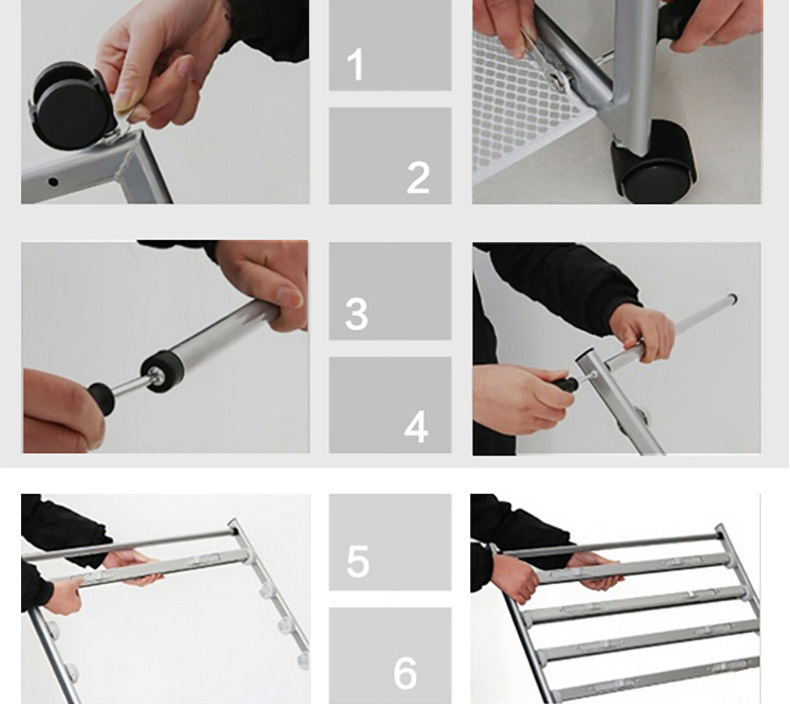 1

2

3

4

5

6