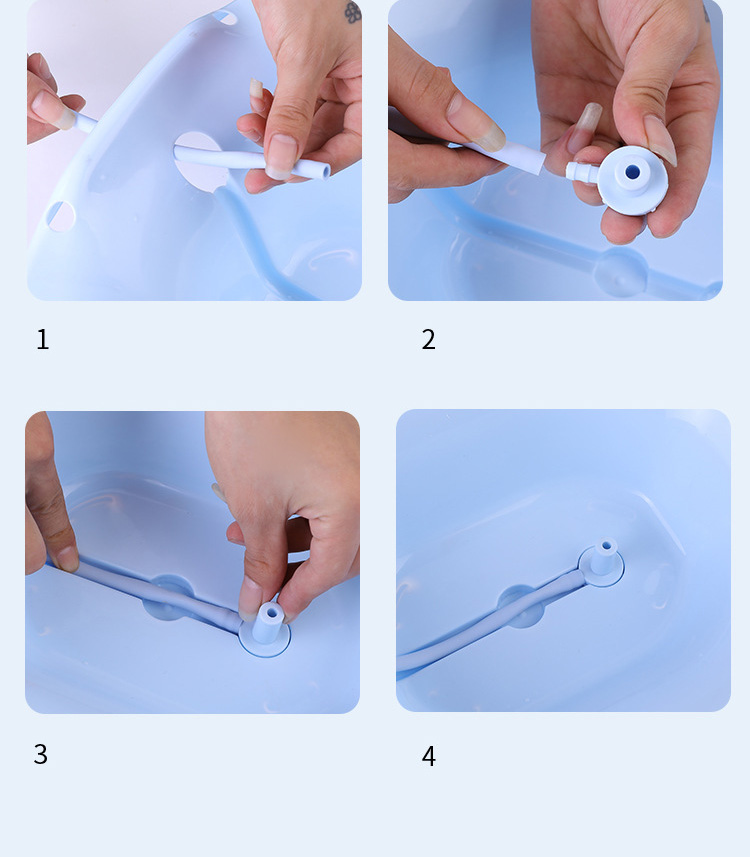 1

2

3

4