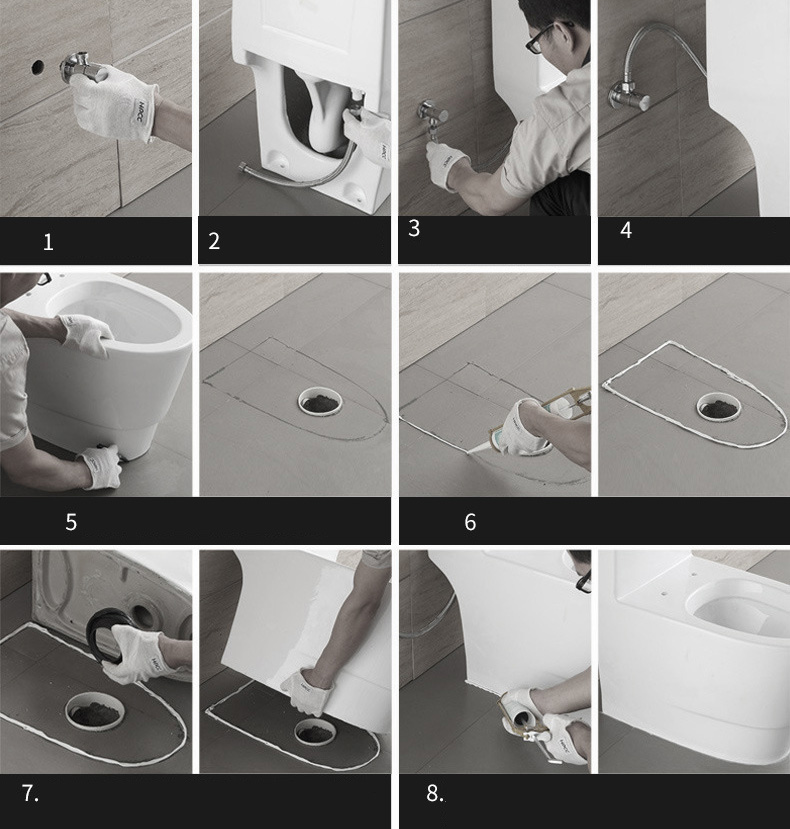 1

2

3

4

5

6

7.

8.