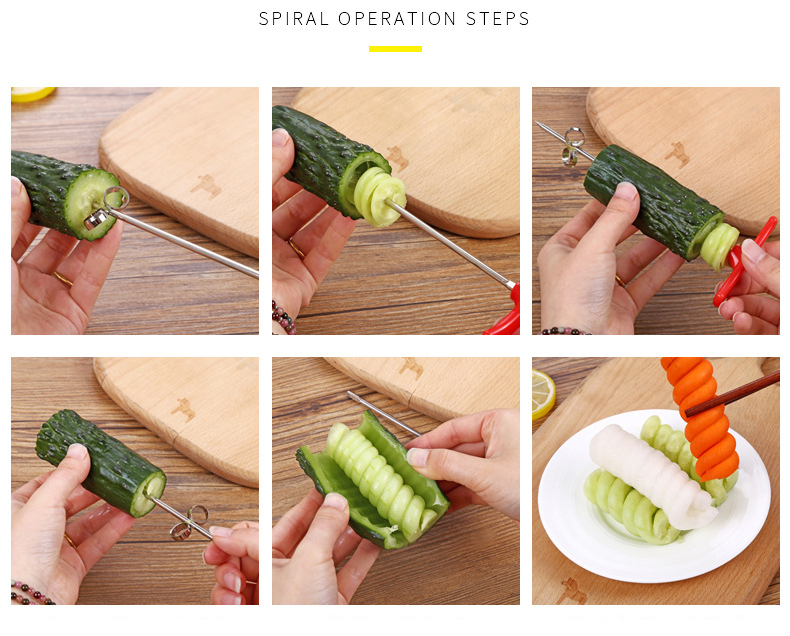 SPIRAL OPERATION STEPS