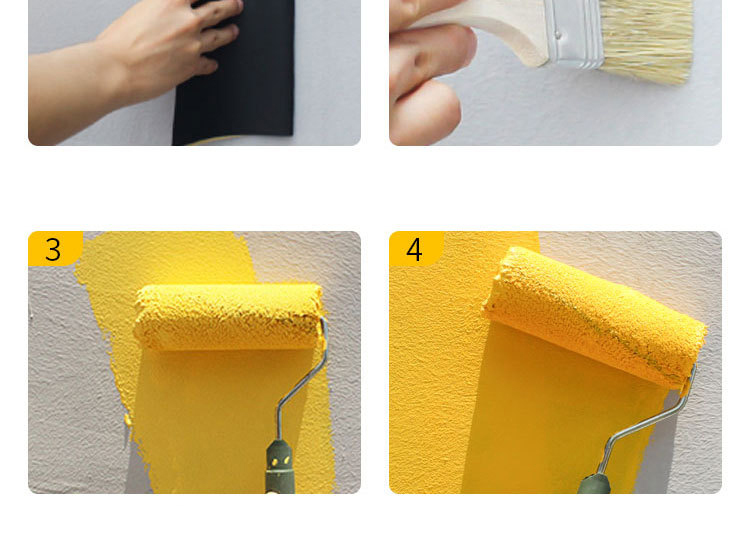 3

4