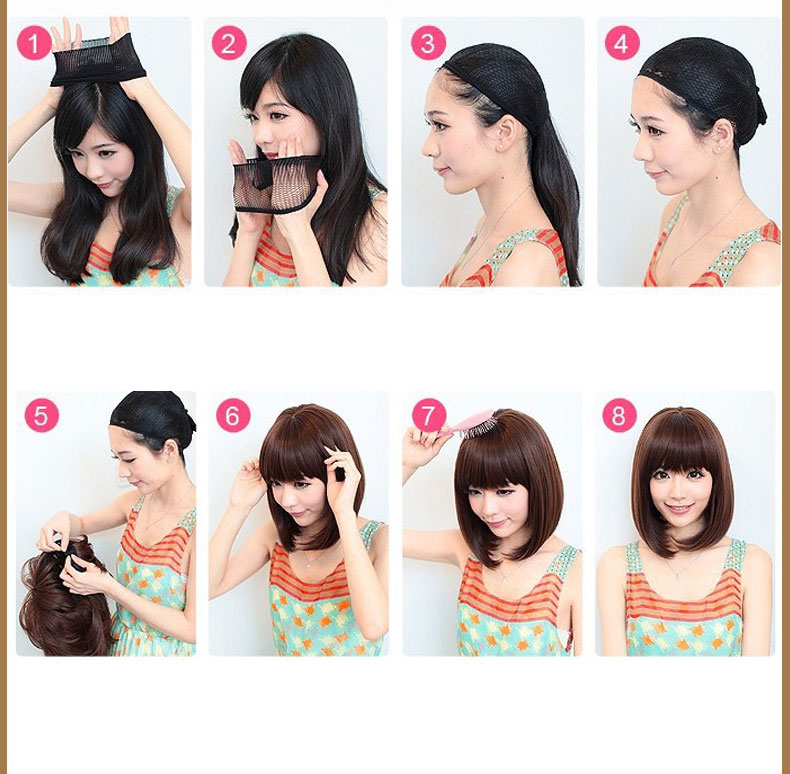 1
2
3
4
5
6
7
8