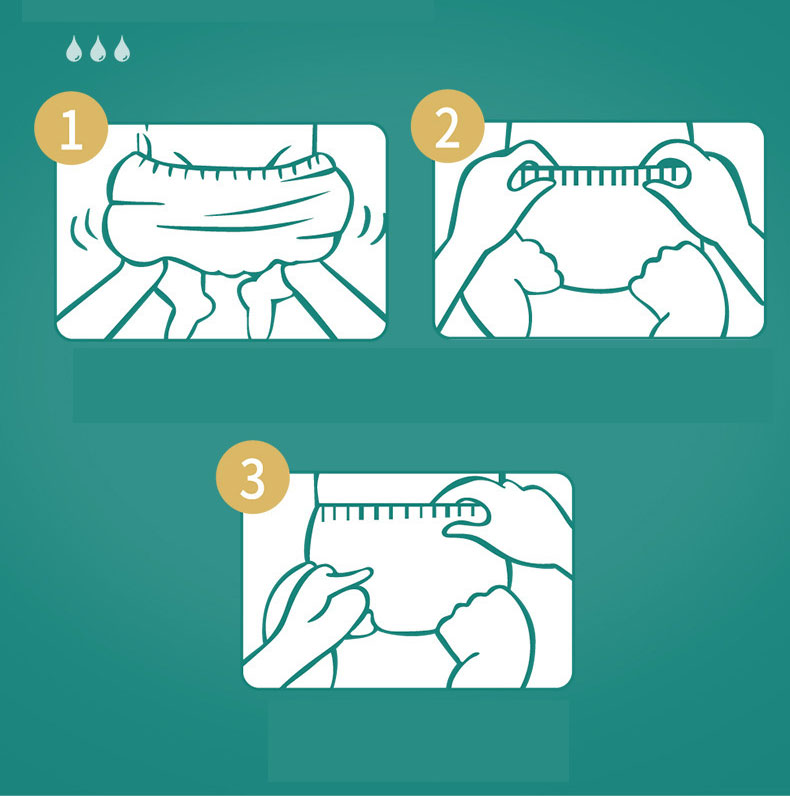 1

2

3