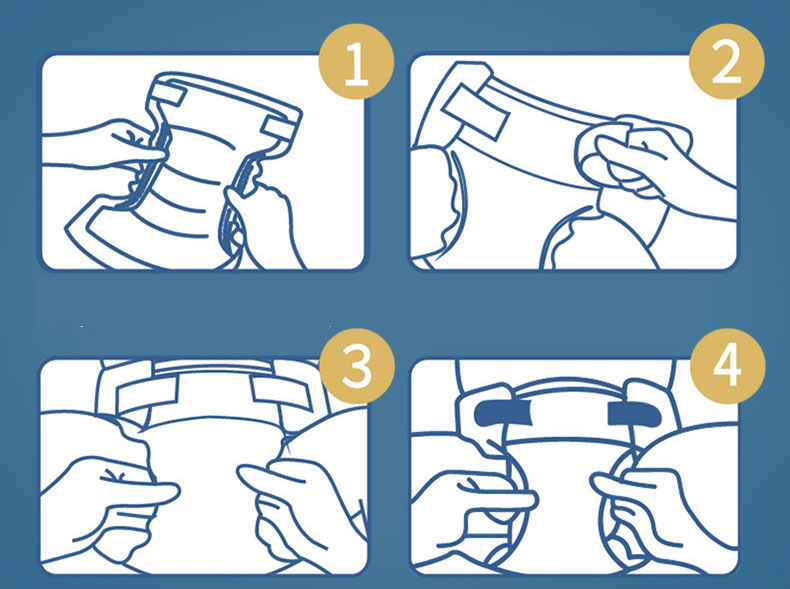 1

2

3

4