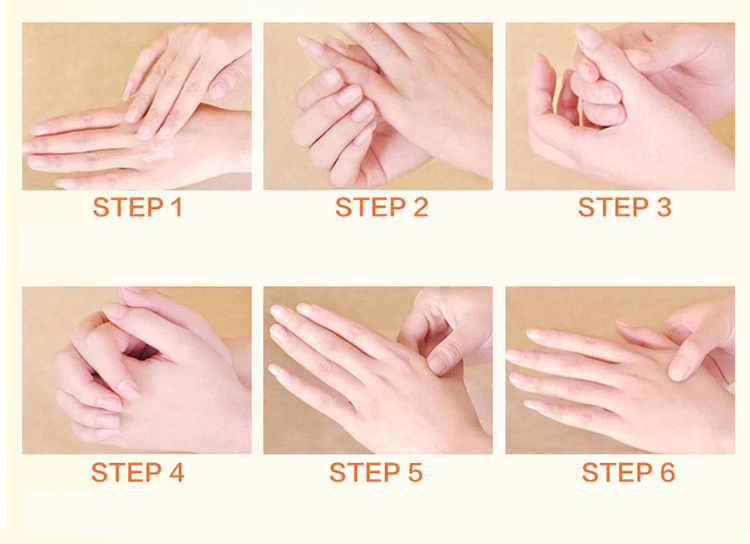 STEP 1

STEP 2

STEP 3

STEP 4

STEP 5

STEP 6