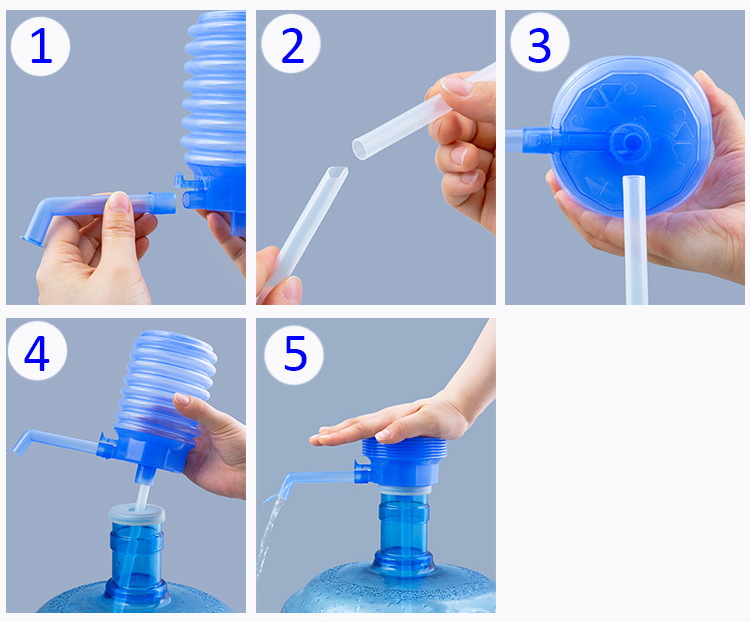 1

2

3

4

5